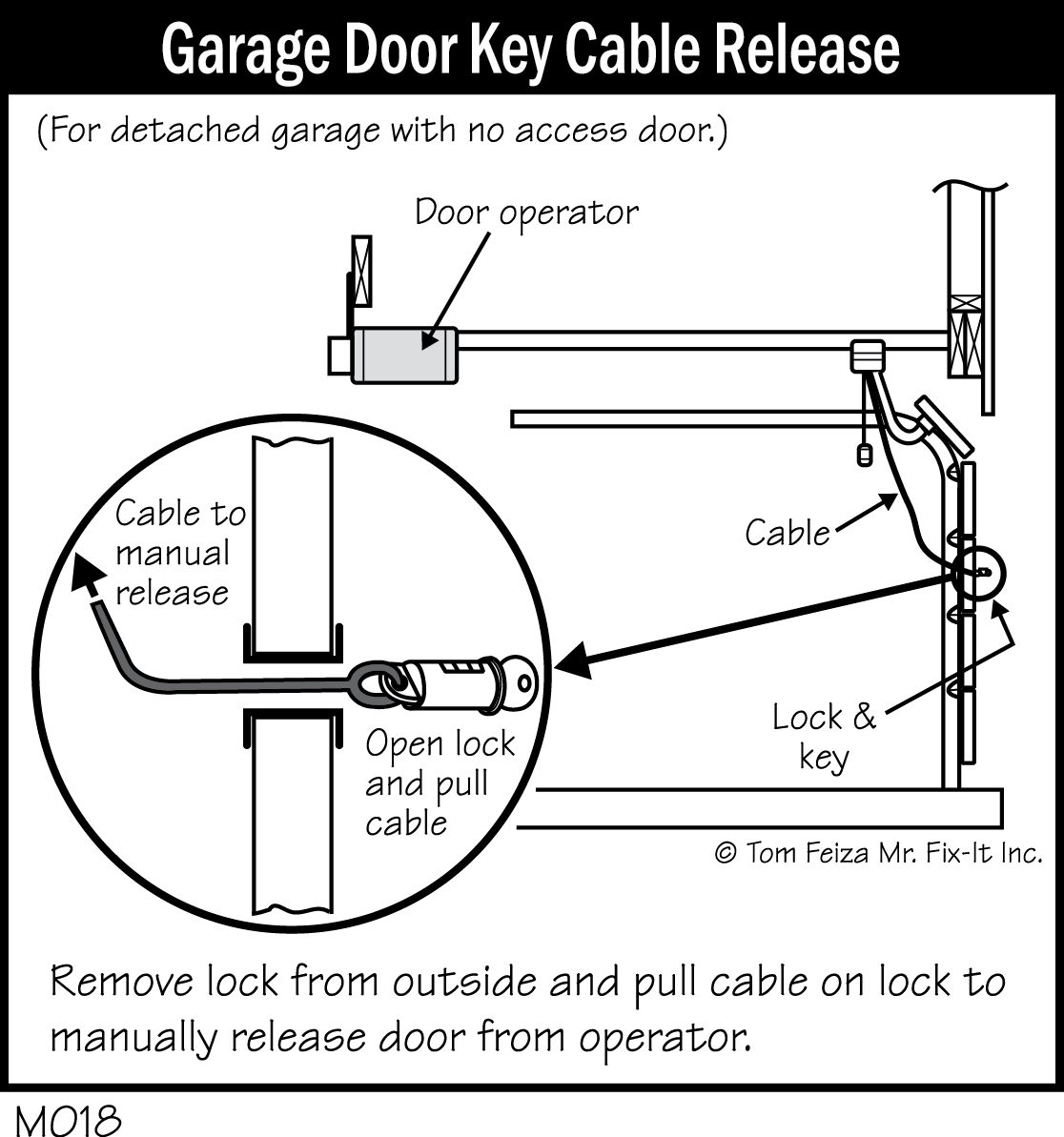 Garage Door Key Cable Release

(For detached garage with no access door.)

Door operator

Cable to manual release

Cable

Lock & key

Open lock and pull cable

© Tom Feiza Mr. Fix-It Inc.

Remove lock from outside and pull cable on lock to manually release door from operator.

M018